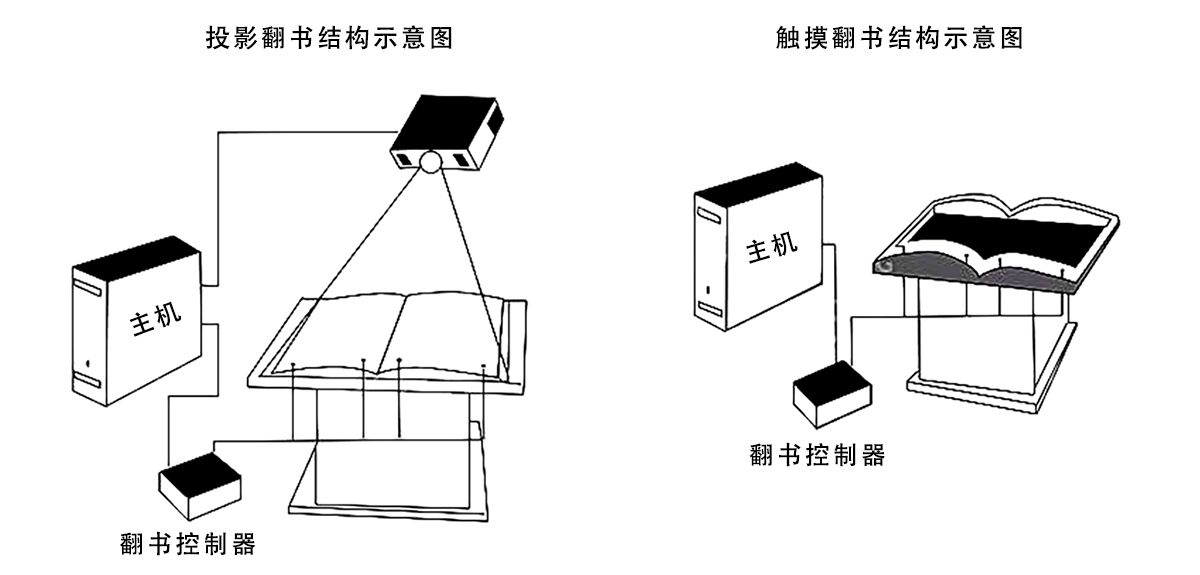 投影翻书结构示意图

主机

翻书控制器

触摸翻书结构示意图

主机

翻书控制器